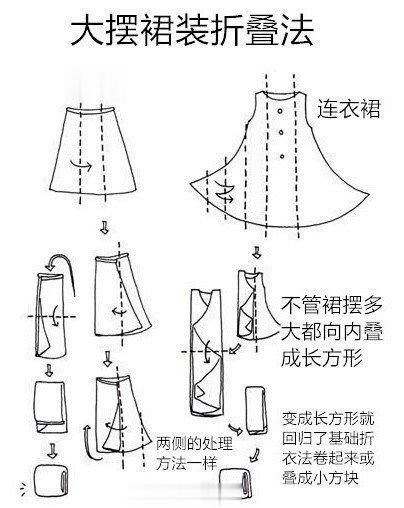 大摆裙装折叠法

连衣裙

不管裙摆多大都向内叠成长方形

两侧的处理方法一样

变成长方形就回归了基础折衣法卷起来或叠成小方块