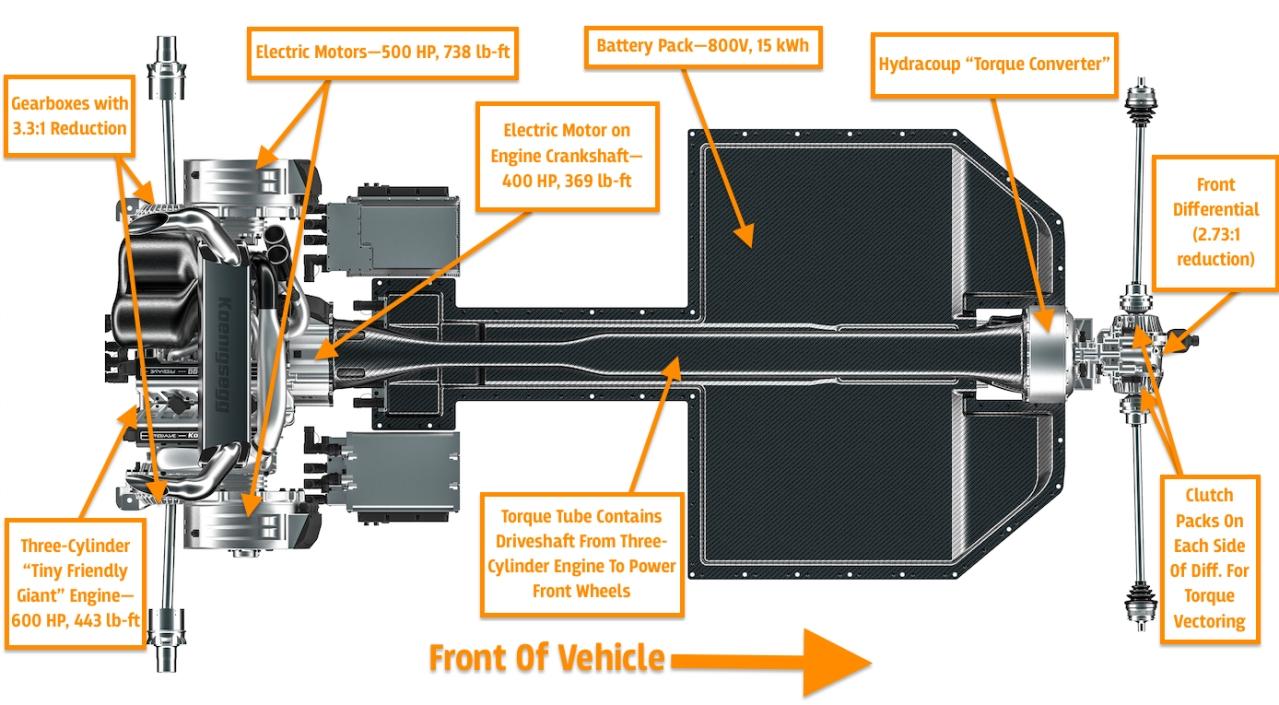 Gearboxes with 3.3:1 Reduction

Electric Motors—500 HP, 738 lb-ft

Battery Pack—800V, 15 kWh

Hydracoup "Torque Converter"

Electric Motor on Engine Crankshaft—400 HP, 369 lb-ft

Front Differential (2.73:1 reduction)

Koenigsegg

Three-Cylinder "Tiny Friendly Giant" Engine—600 HP, 443 lb-ft

Torque Tube Contains Driveshaft From Three-Cylinder Engine To Power Front Wheels

Clutch Packs On Each Side Of Diff. For Torque Vectoring

Front Of Vehicle