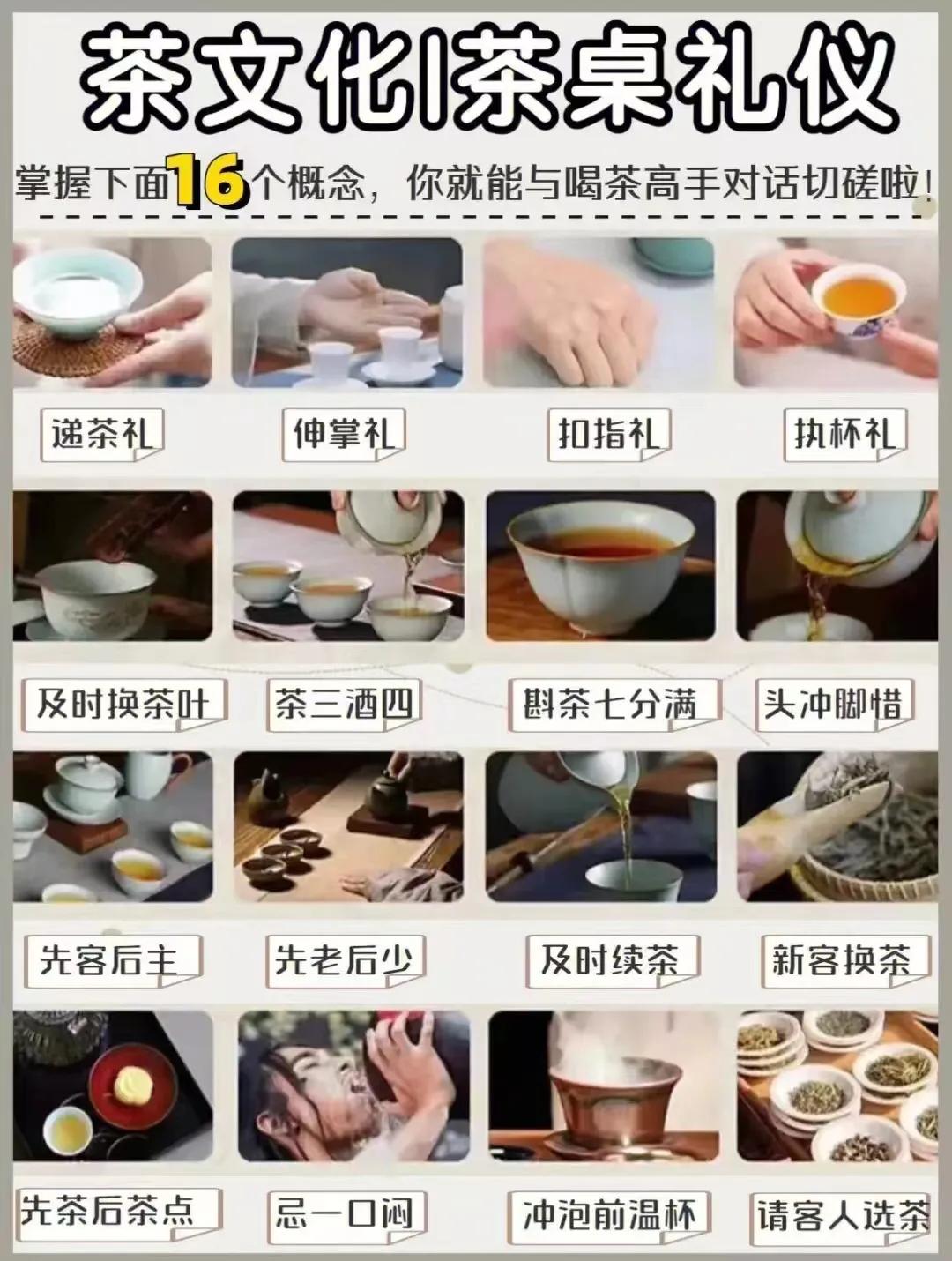 茶文化|茶桌礼仪

掌握下面16个概念，你就能与喝茶高手对话切磋啦！

递茶礼
伸掌礼
扣指礼
执杯礼

及时换茶叶
茶三酒四
斟茶七分满
头冲脚惜

先客后主
先老后少
及时续茶
新客换茶

先茶后茶点
忌一口闷
冲泡前温杯
请客人选茶