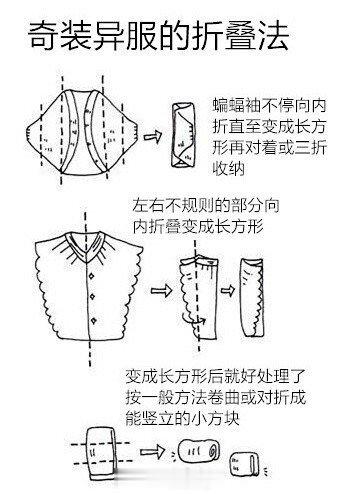 奇装异服的折叠法

蝙蝠袖不停向内折直至变成长方形再对着或三折收纳

左右不规则的部分向内折叠变成长方形

变成长方形后就好处理了按一般方法卷曲或对折成能竖立的小方块