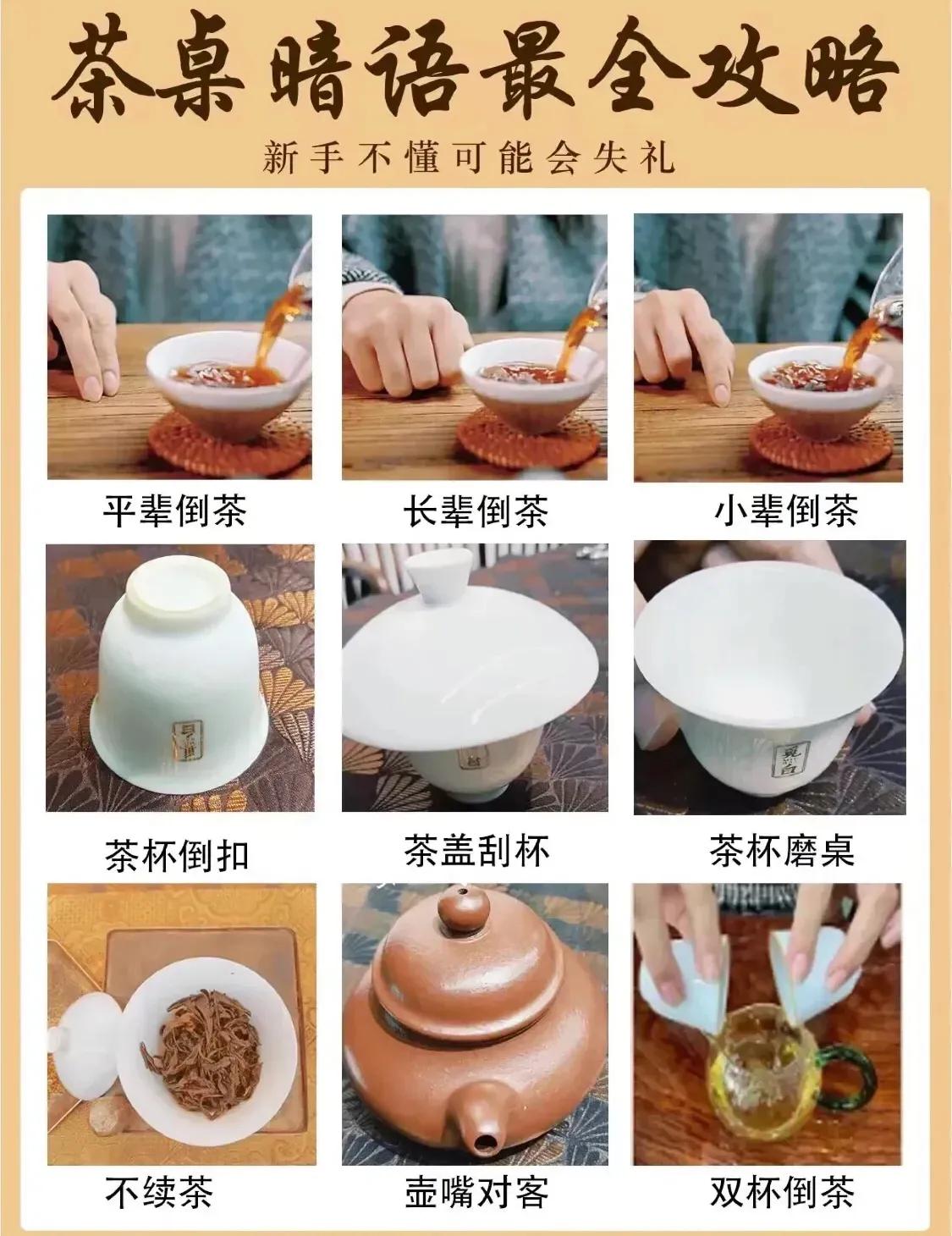 茶桌暗语最全攻略

新手不懂可能会失礼

平辈倒茶

长辈倒茶

小辈倒茶

茶杯倒扣

茶盖刮杯

茶杯磨桌

不续茶

壶嘴对客

双杯倒茶