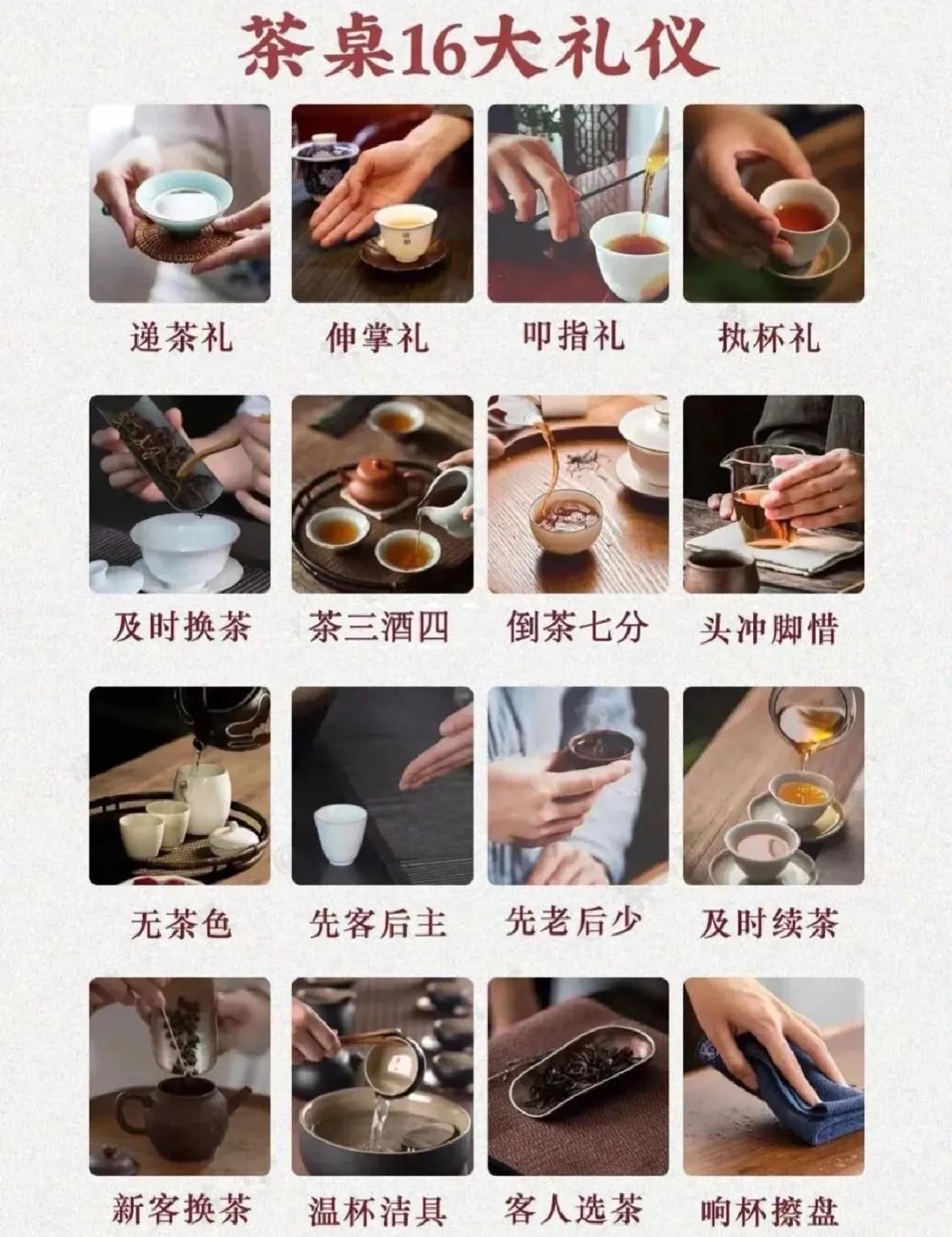 茶桌16大礼仪

递茶礼

伸掌礼

叩指礼

执杯礼

及时换茶

茶三酒四

倒茶七分

头冲脚惜

无茶色

先客后主

先老后少

及时续茶

新客换茶

温杯洁具

客人选茶

响杯擦盘