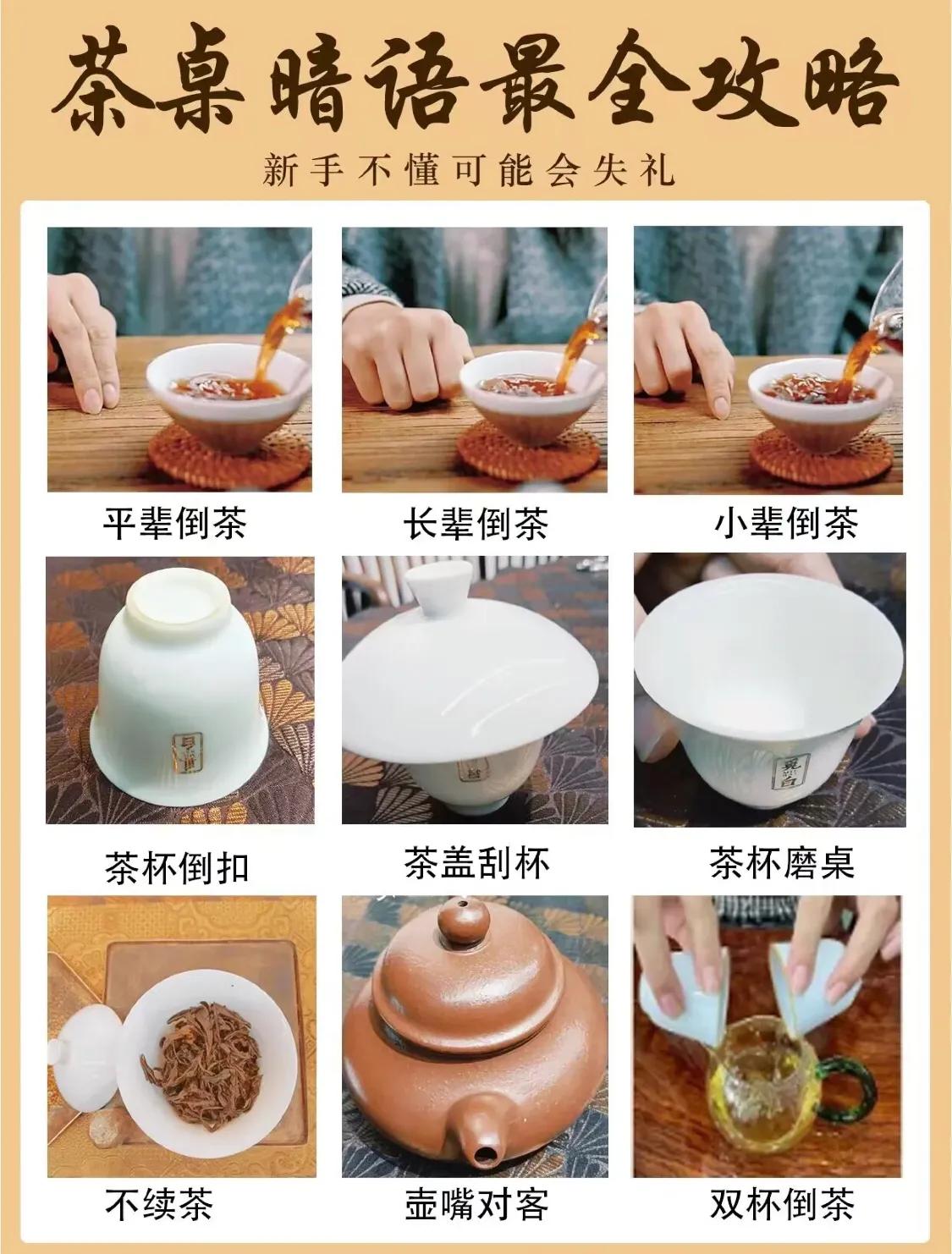 茶桌暗语最全攻略

新手不懂可能会失礼

平辈倒茶

长辈倒茶

小辈倒茶

茶杯倒扣

茶盖刮杯

茶杯磨桌

不续茶

壶嘴对客

双杯倒茶