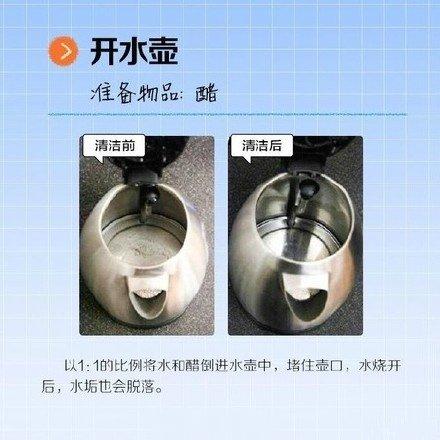 开水壶

准备物品：醋

清洁前

清洁后

以1：1的比例将水和醋倒进水壶中，堵住壶口，水烧开后，水垢也会脱落。